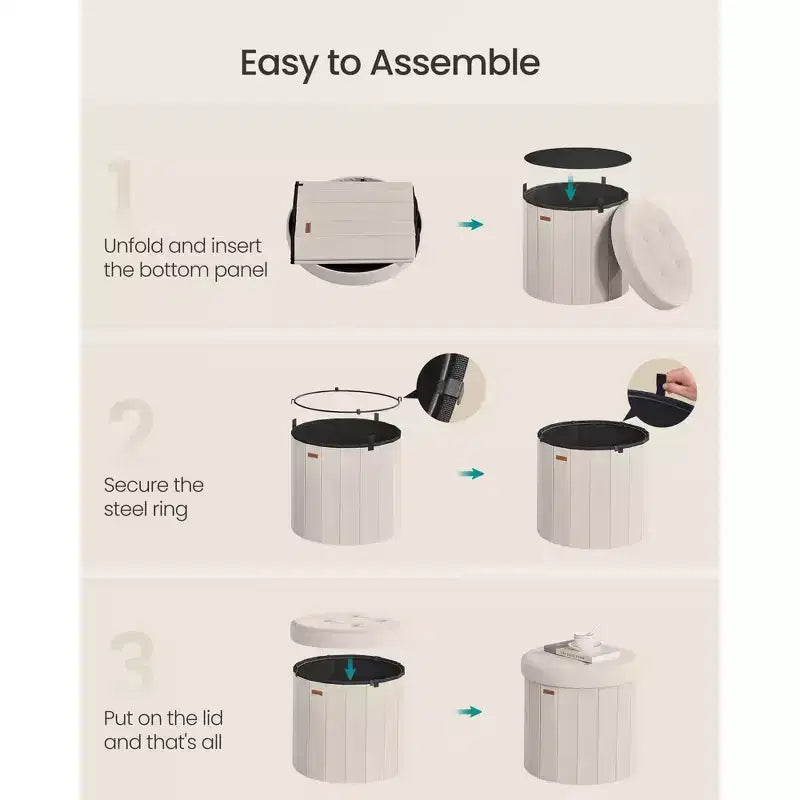 Easy to Assemble

1

Unfold and insert the bottom panel

2

Secure the steel ring

3

Put on the lid and that's all