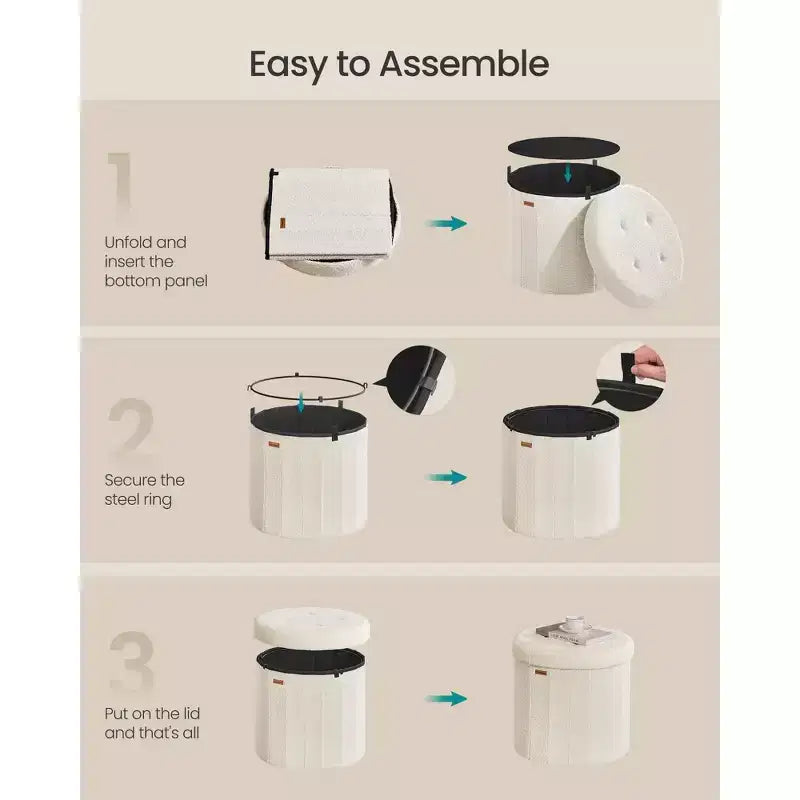 Easy to Assemble

1

Unfold and insert the bottom panel

2

Secure the steel ring

3

Put on the lid and that's all