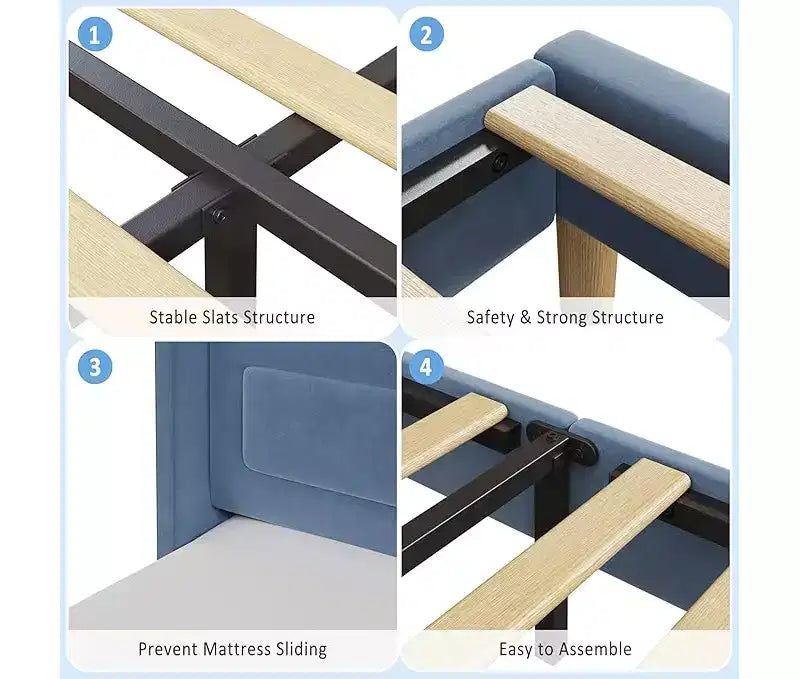 1

Stable Slats Structure

2

Safety & Strong Structure

3

Prevent Mattress Sliding

4

Easy to Assemble