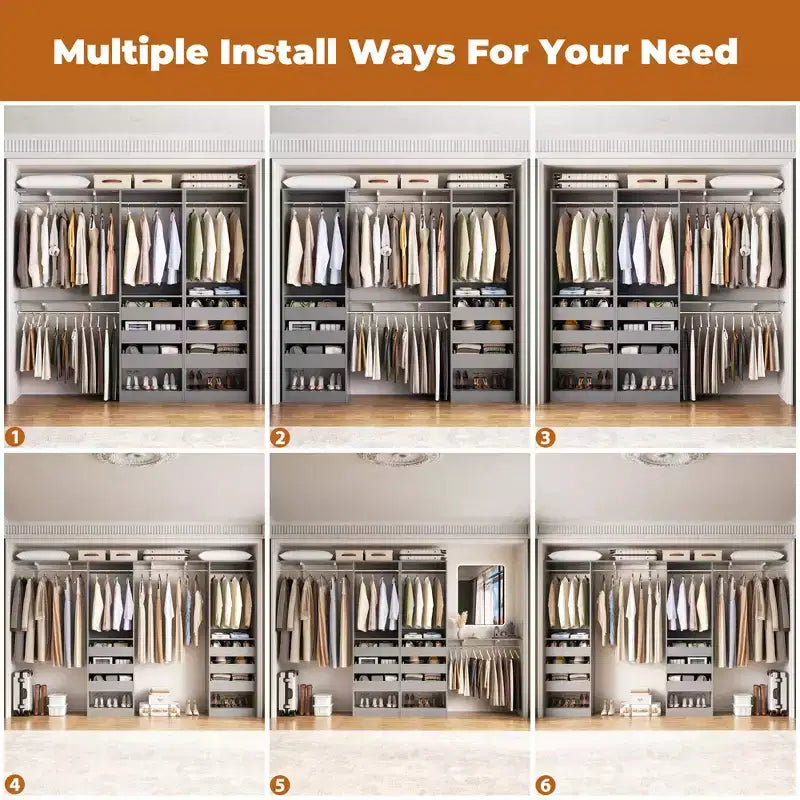 Multiple Install Ways For Your Need

1

2

3

4

5

6