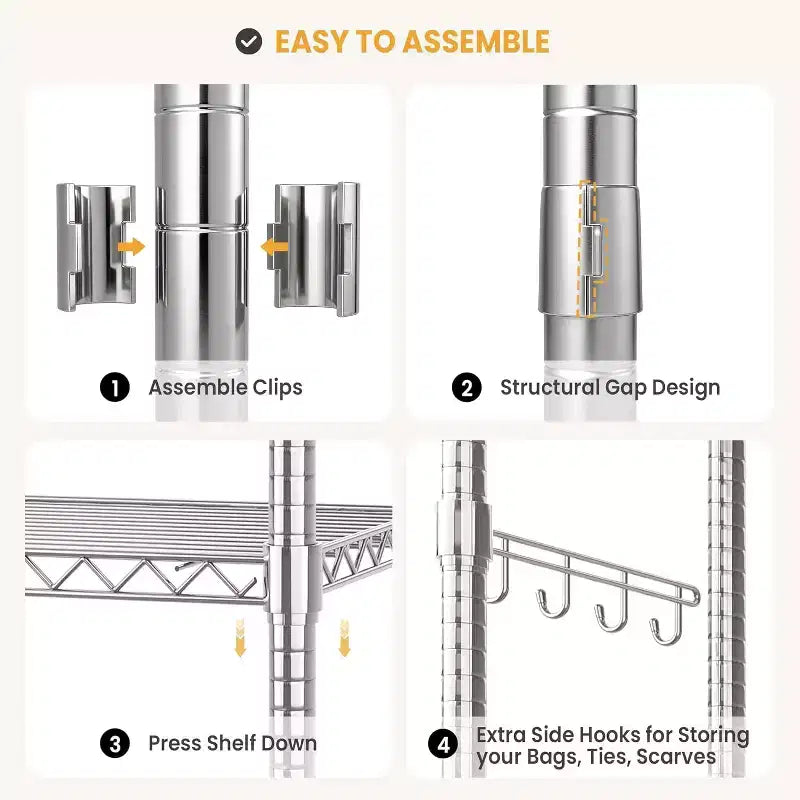 EASY TO ASSEMBLE

1 Assemble Clips

2 Structural Gap Design

3 Press Shelf Down

4 Extra Side Hooks for Storing your Bags, Ties, Scarves